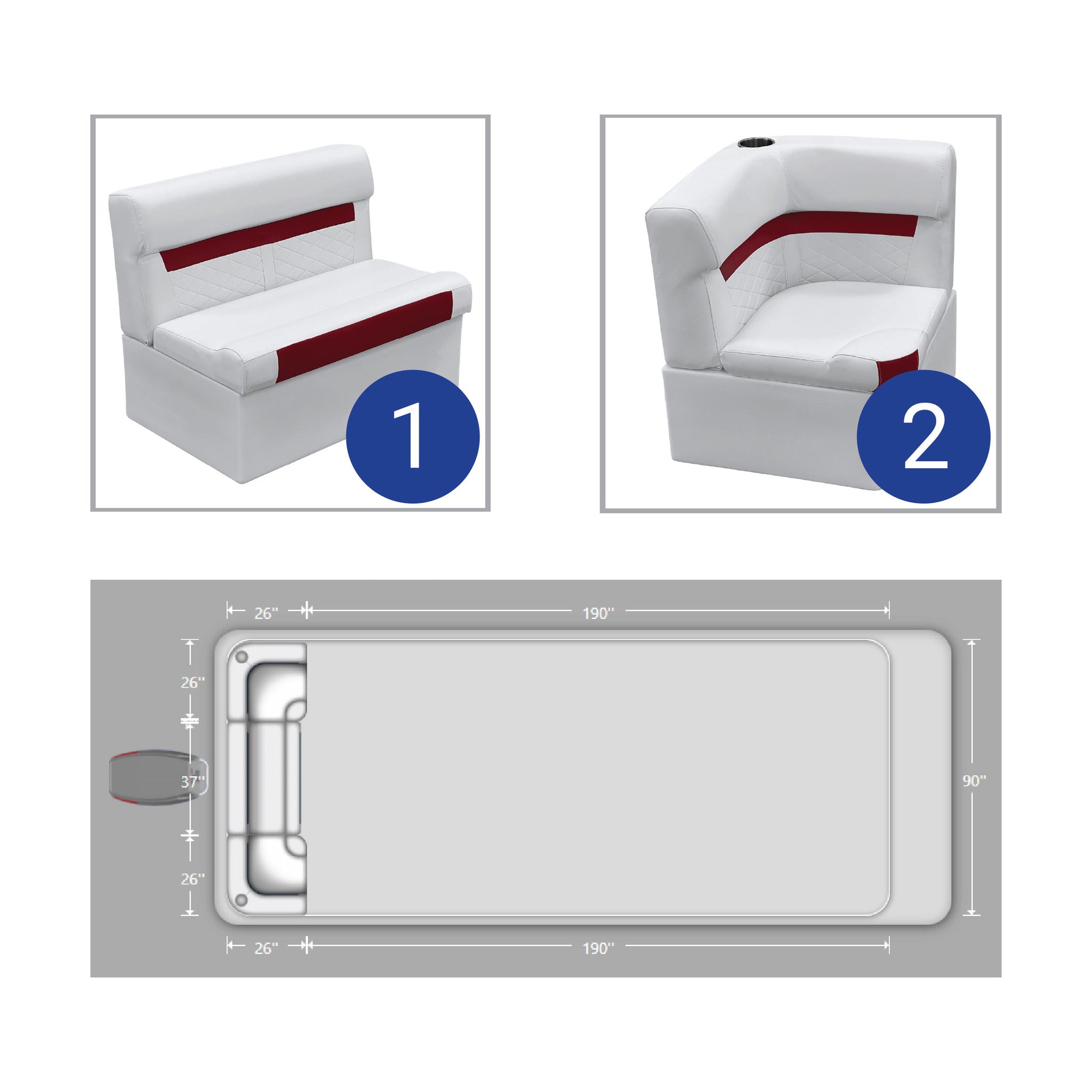 1

2

26" 190"

26"

37"

26"

90"

26" 190"